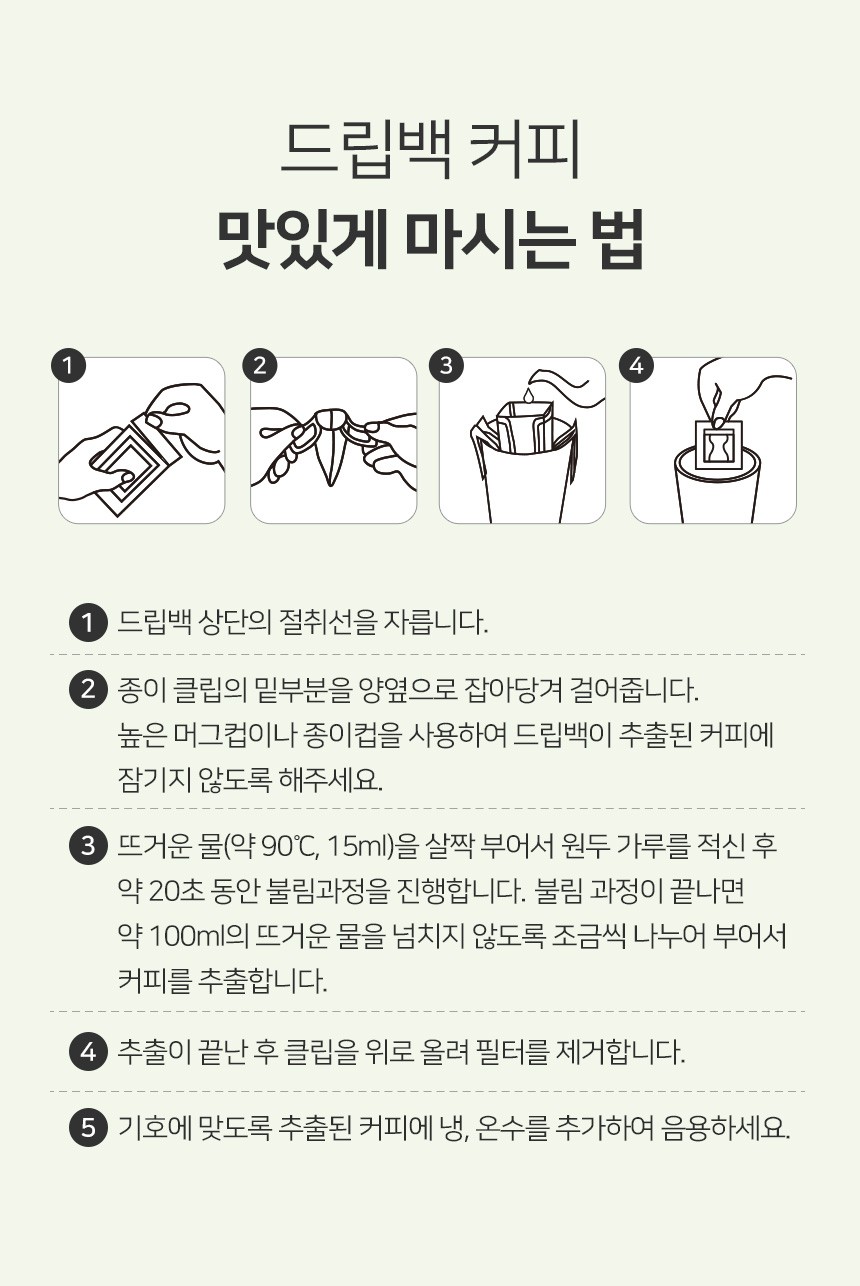 드립백 커피
맛있게 마시는 법

1 2 3 4

1 드립백 상단의 절취선을 자릅니다.

2 종이 클립의 밑부분을 양옆으로 잡아당겨 걸어줍니다. 높은 머그컵이나 종이컵을 사용하여 드립백이 추출된 커피에 잠기지 않도록 해주세요.

3 뜨거운 물(약 90℃, 15ml)을 살짝 부어서 원두 가루를 적신 후 약 20초 동안 불림과정을 진행합니다. 불림 과정이 끝나면 약 100ml의 뜨거운 물을 넘치지 않도록 조금씩 나누어 부어서 커피를 추출합니다.

4 추출이 끝난 후 클립을 위로 올려 필터를 제거합니다.

5 기호에 맞도록 추출된 커피에 냉, 온수를 추가하여 음용하세요.